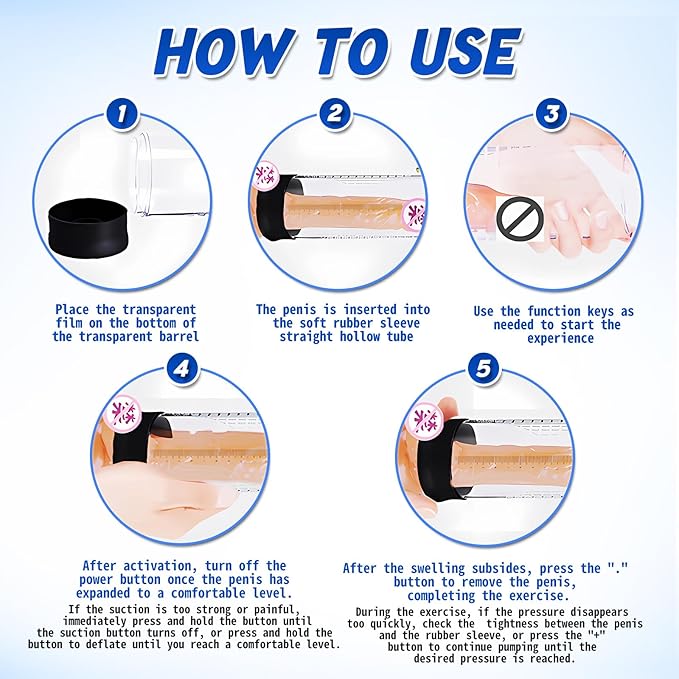 HOW TO USE

1

Place the transparent film on the bottom of the transparent barrel

2

The penis is inserted into the soft rubber sleeve straight hollow tube

3

Use the function keys as needed to start the experience

4

After activation, turn off the power button once the penis has expanded to a comfortable level.

If the suction is too strong or painful, immediately press and hold the button until the suction button turns off, or press and hold the button to deflate until you reach a comfortable level.

5

After the swelling subsides, press the "." button to remove the penis, completing the exercise.

During the exercise, if the pressure disappears too quickly, check the tightness between the penis and the rubber sleeve, or press the "+" button to continue pumping until the desired pressure is reached.